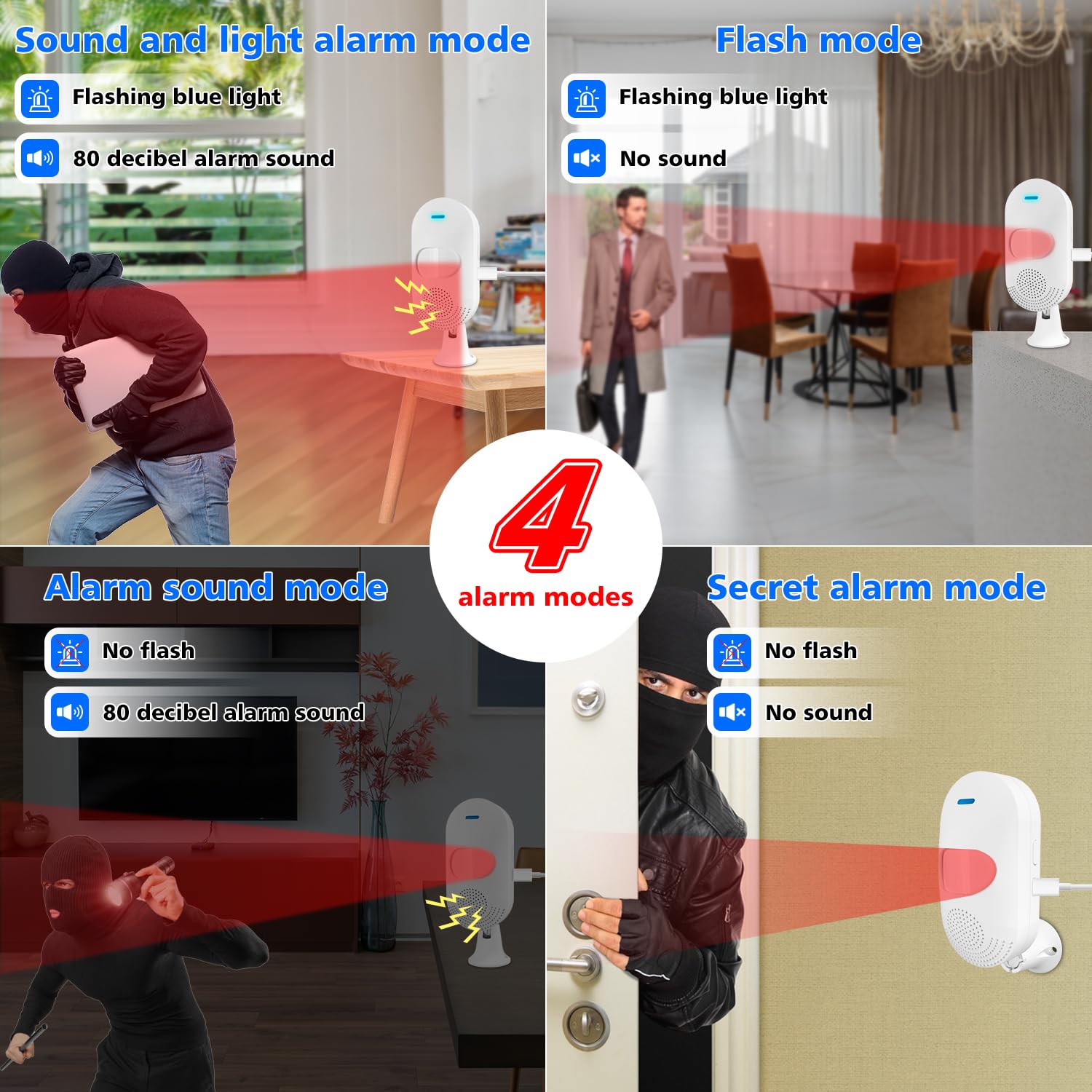 Sound and light alarm mode

Flashing blue light

80 decibel alarm sound

Flash mode

Flashing blue light

No sound

4
alarm modes

Alarm sound mode

No flash

80 decibel alarm sound

Secret alarm mode

No flash

No sound