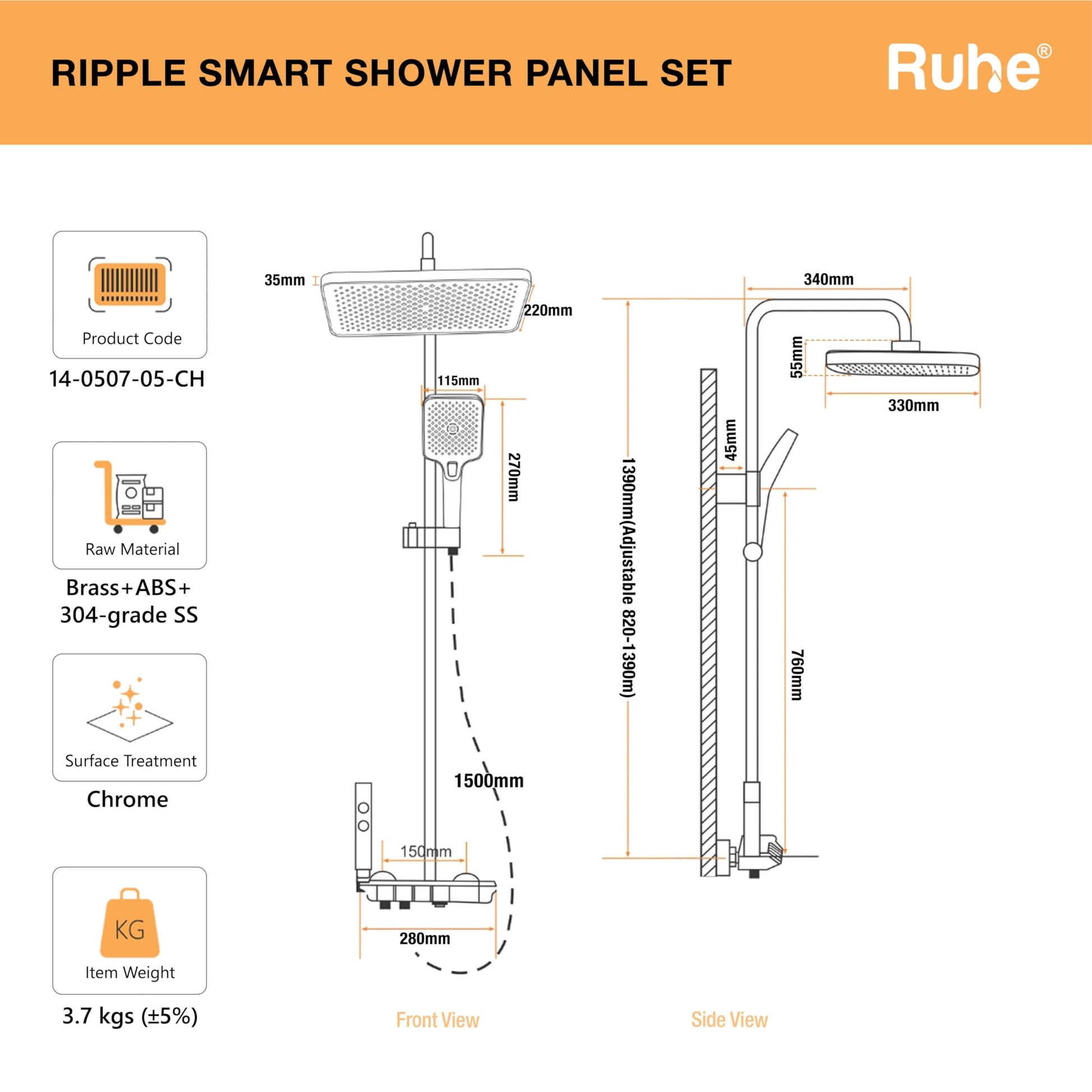 RIPPLE SMART SHOWER PANEL SET

Ruhe®

Product Code
14-0507-05-CH

Raw Material
Brass+ABS+
304-grade SS

Surface Treatment
Chrome

KG
Item Weight
3.7 kgs (±5%)

35mm
220mm
115mm
270mm
1500mm
150mm
280mm

Front View

340mm
55mm
330mm
45mm
1390mm(Adjustable 820-1390m)
760mm

Side View