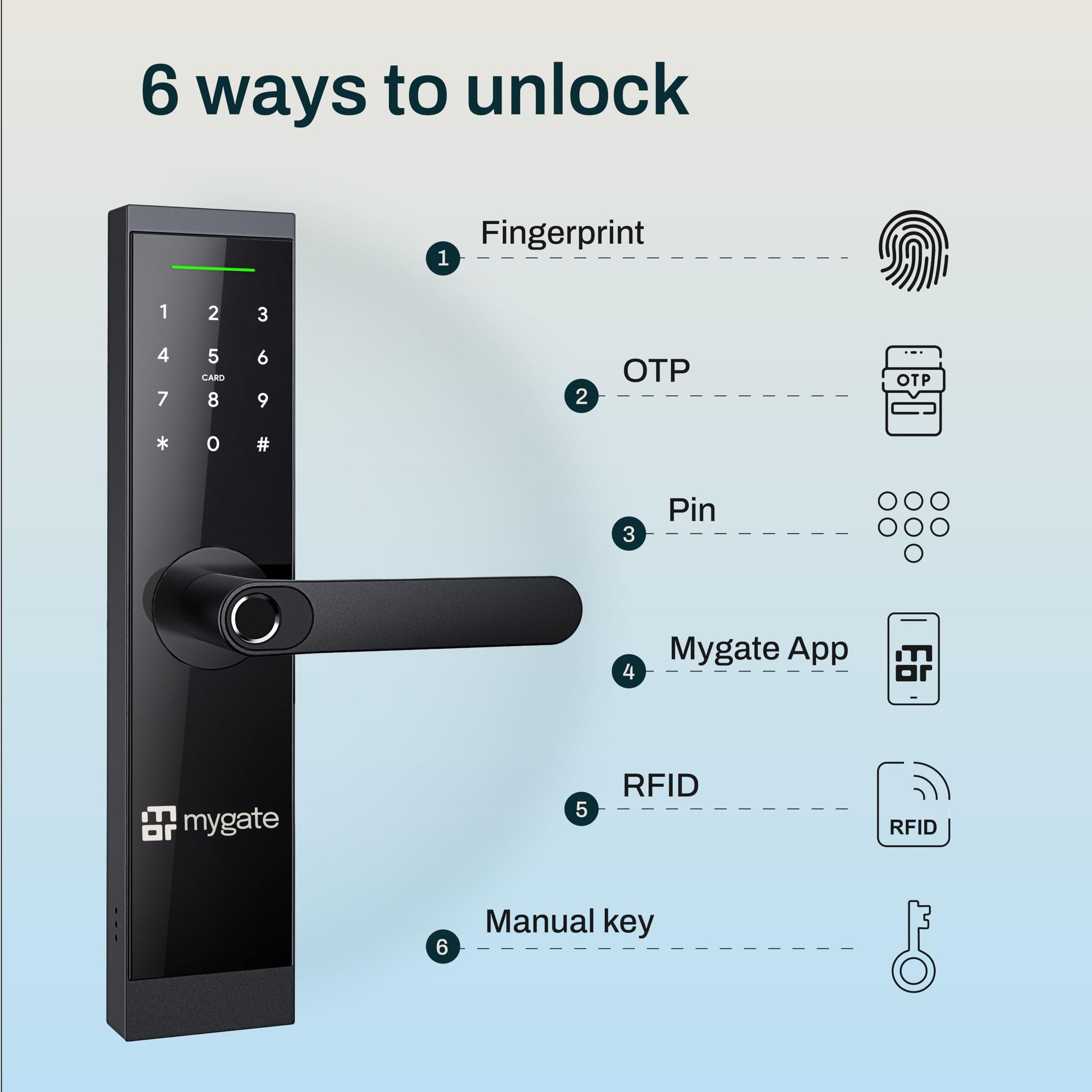 6 ways to unlock

1 2 3
4 5 6
CARD
7 8 9
* 0 #

mygate

1 Fingerprint

2 OTP

OTP

3 Pin

4 Mygate App

5 RFID

RFID

6 Manual key